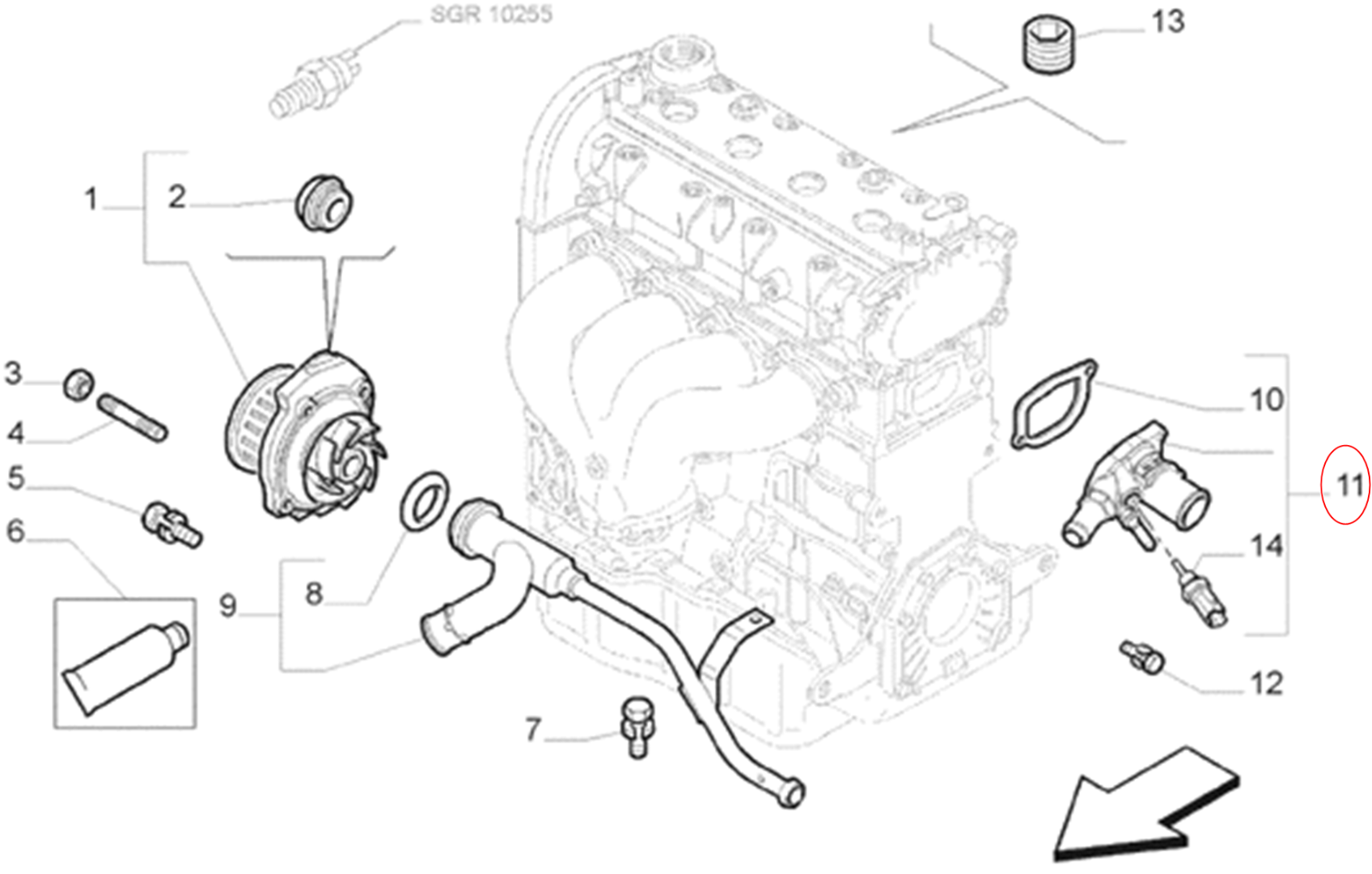 SGR 10255

13

1

2

3

4

5

6

10

11

14

9

8

12

7