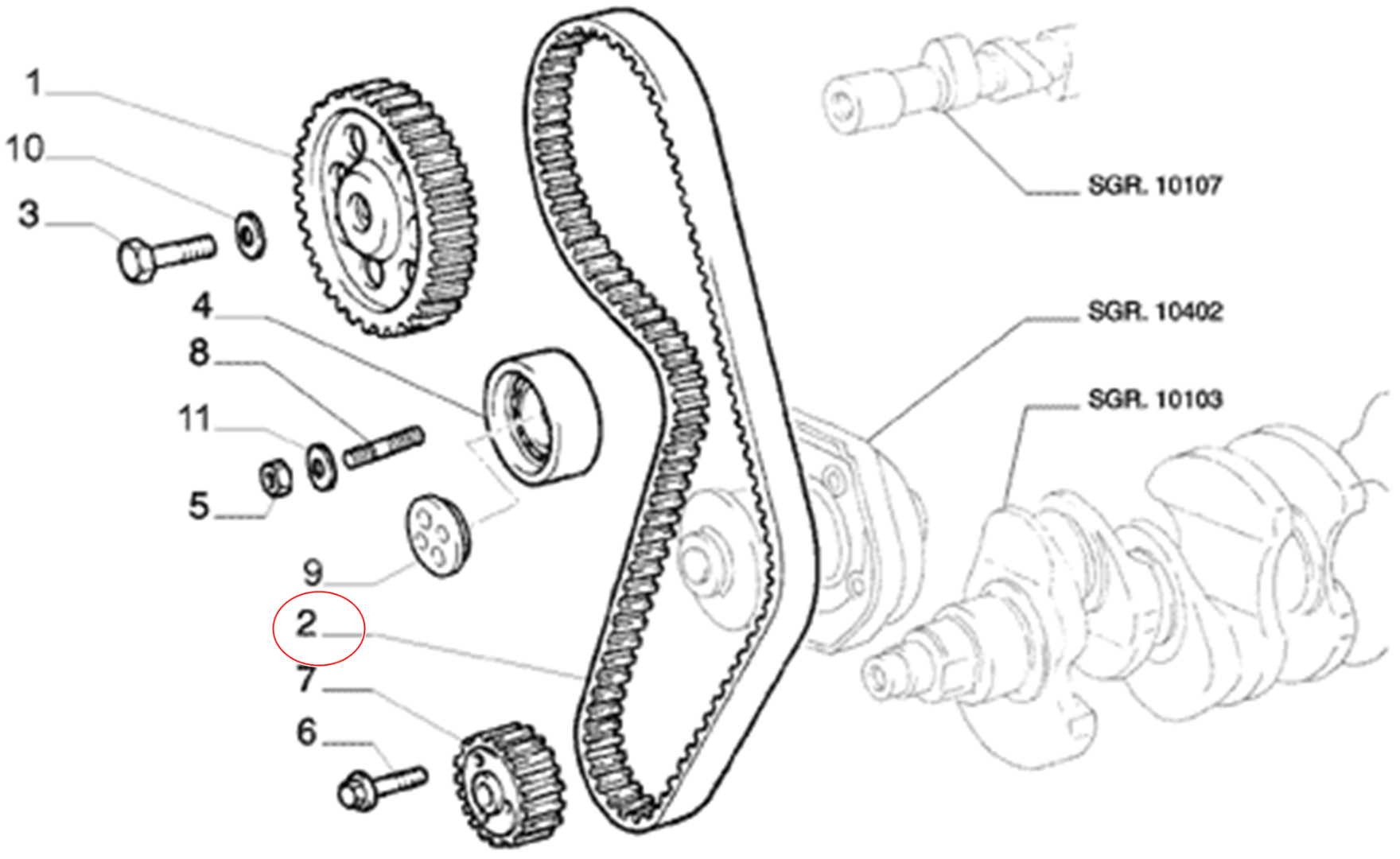 1
10
3
4
8
11
5
9
2
7
6
SGR. 10107
SGR. 10402
SGR. 10103